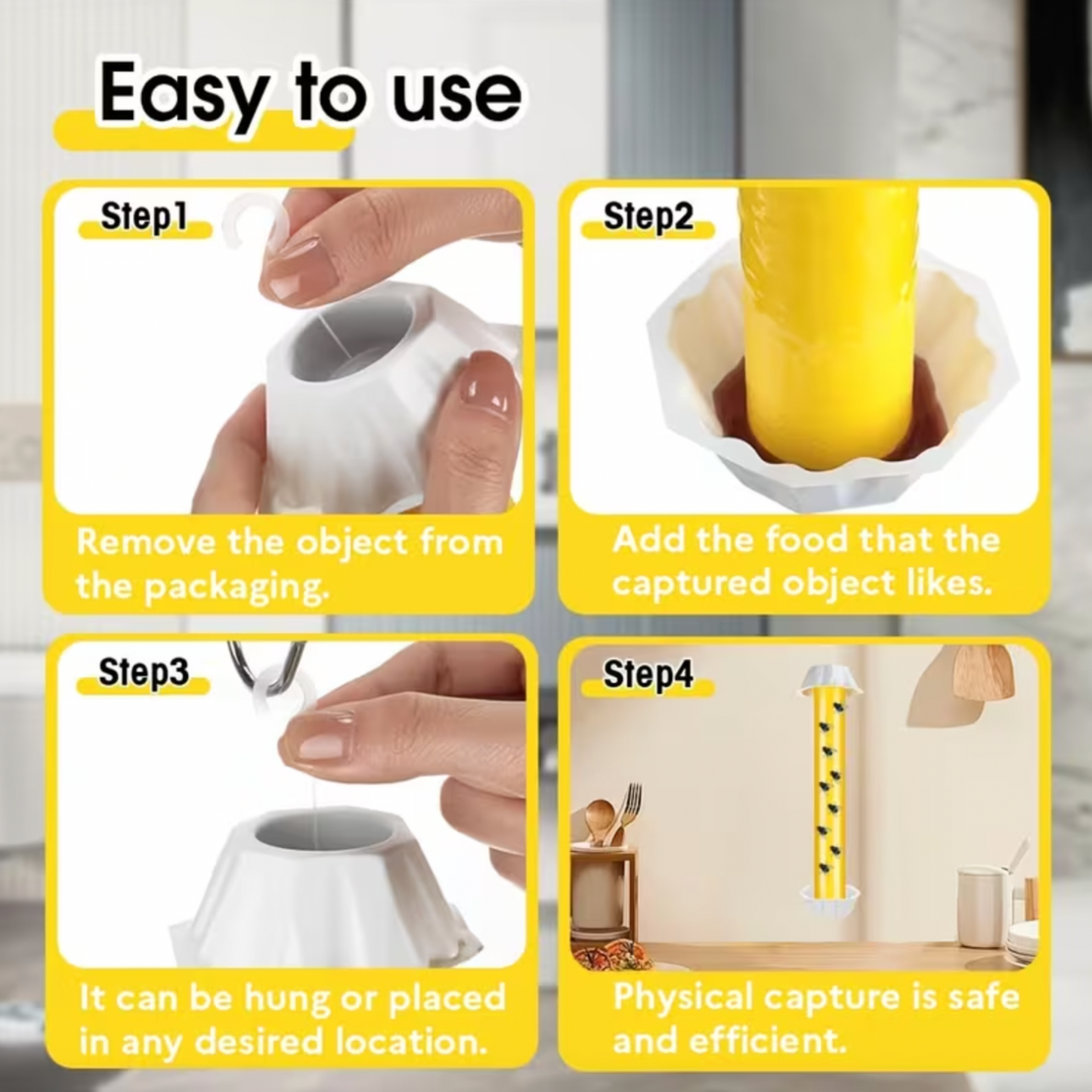 Easy to use

Step1

Remove the object from the packaging.

Step2

Add the food that the captured object likes.

Step3

It can be hung or placed in any desired location.

Step4

Physical capture is safe and efficient.