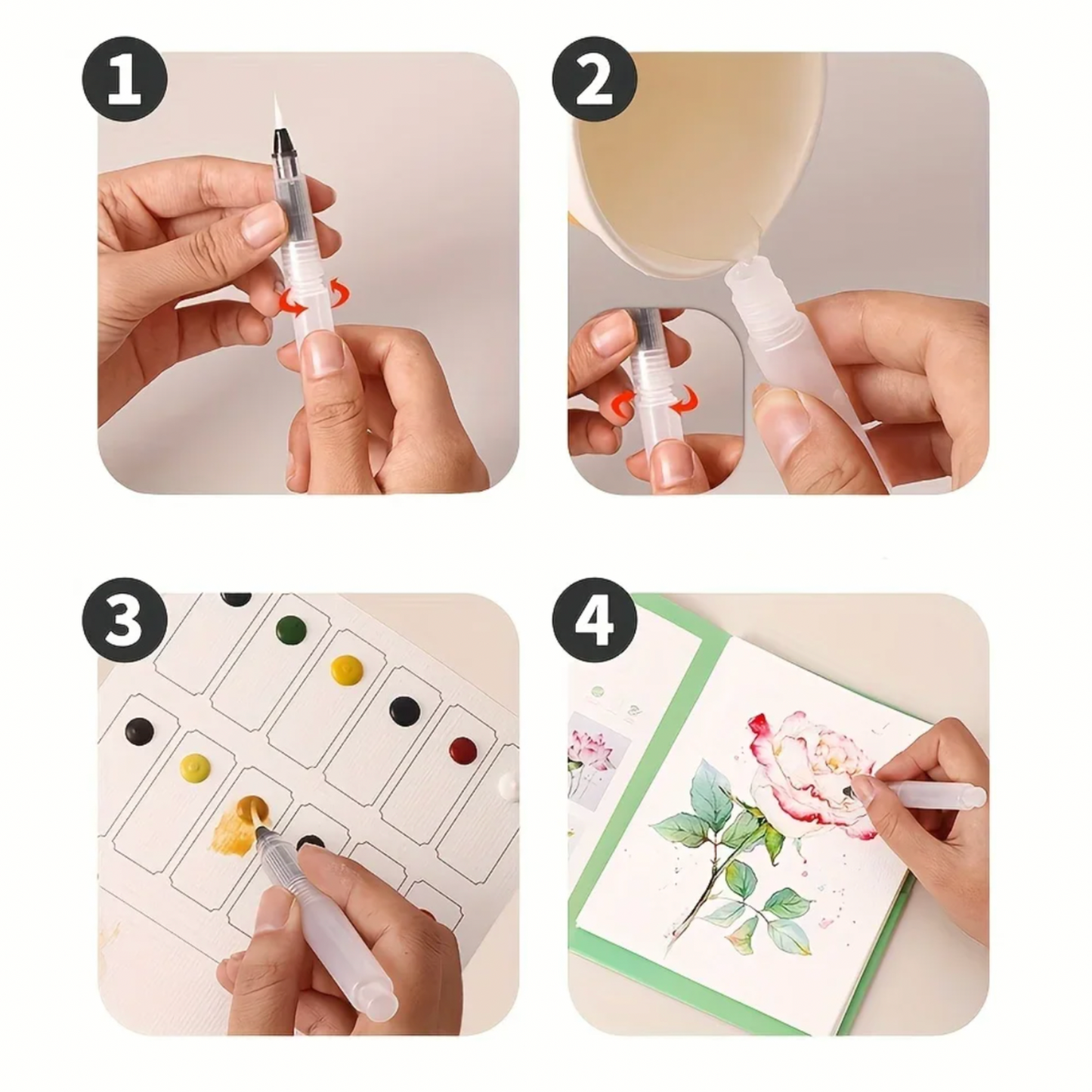 1

2

3

4